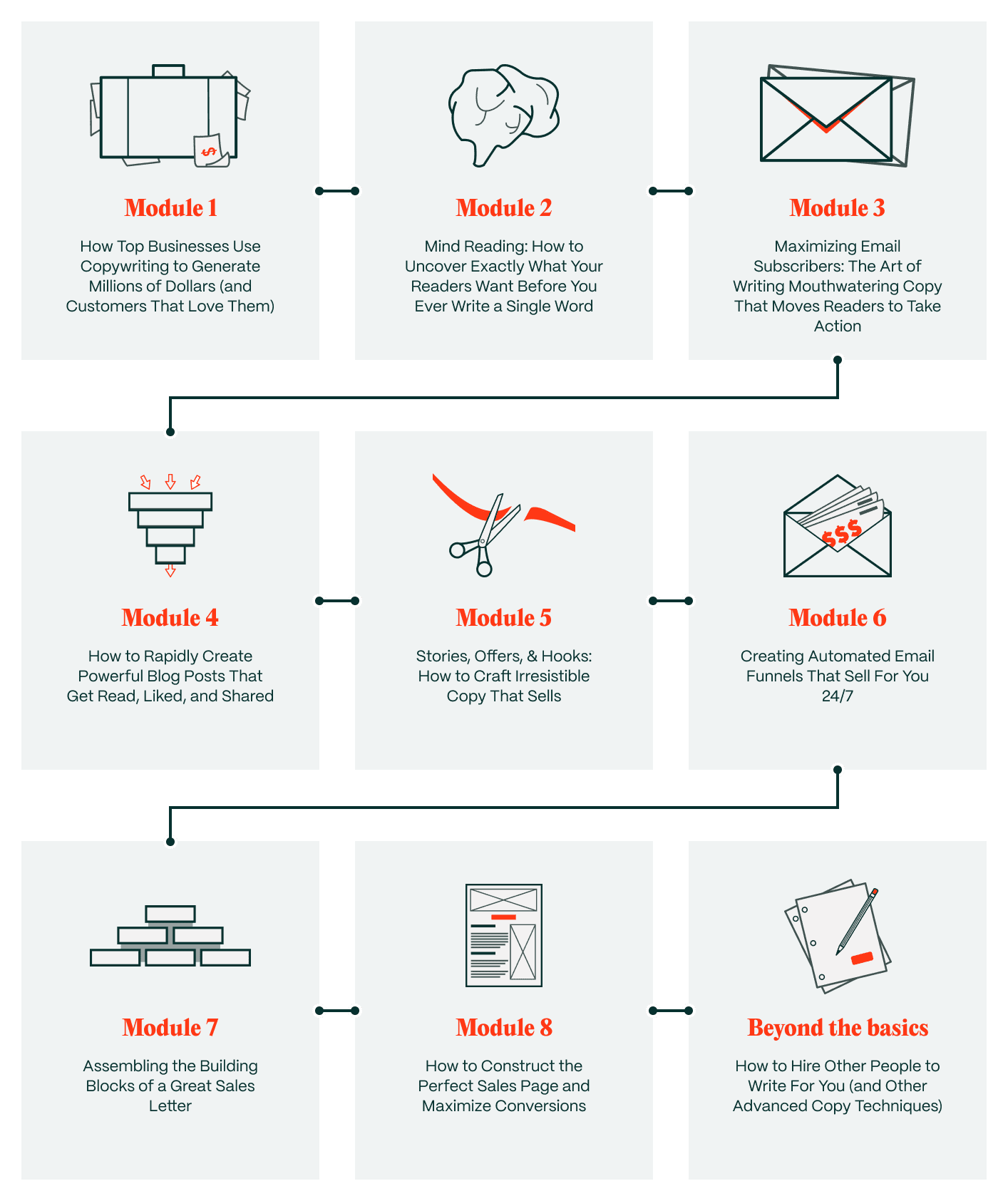 $

Module 1

How Top Businesses Use Copywriting to Generate Millions of Dollars (and Customers That Love Them)

Module 2

Mind Reading: How to Uncover Exactly What Your Readers Want Before You Ever Write a Single Word

Module 3

Maximizing Email Subscribers: The Art of Writing Mouthwatering Copy That Moves Readers to Take Action

Module 4

How to Rapidly Create Powerful Blog Posts That Get Read, Liked, and Shared

Module 5

Stories, Offers, & Hooks: How to Craft Irresistible Copy That Sells

$$$

Module 6

Creating Automated Email Funnels That Sell For You 24/7

Module 7

Assembling the Building Blocks of a Great Sales Letter

Module 8

How to Construct the Perfect Sales Page and Maximize Conversions

Beyond the basics

How to Hire Other People to Write For You (and Other Advanced Copy Techniques)